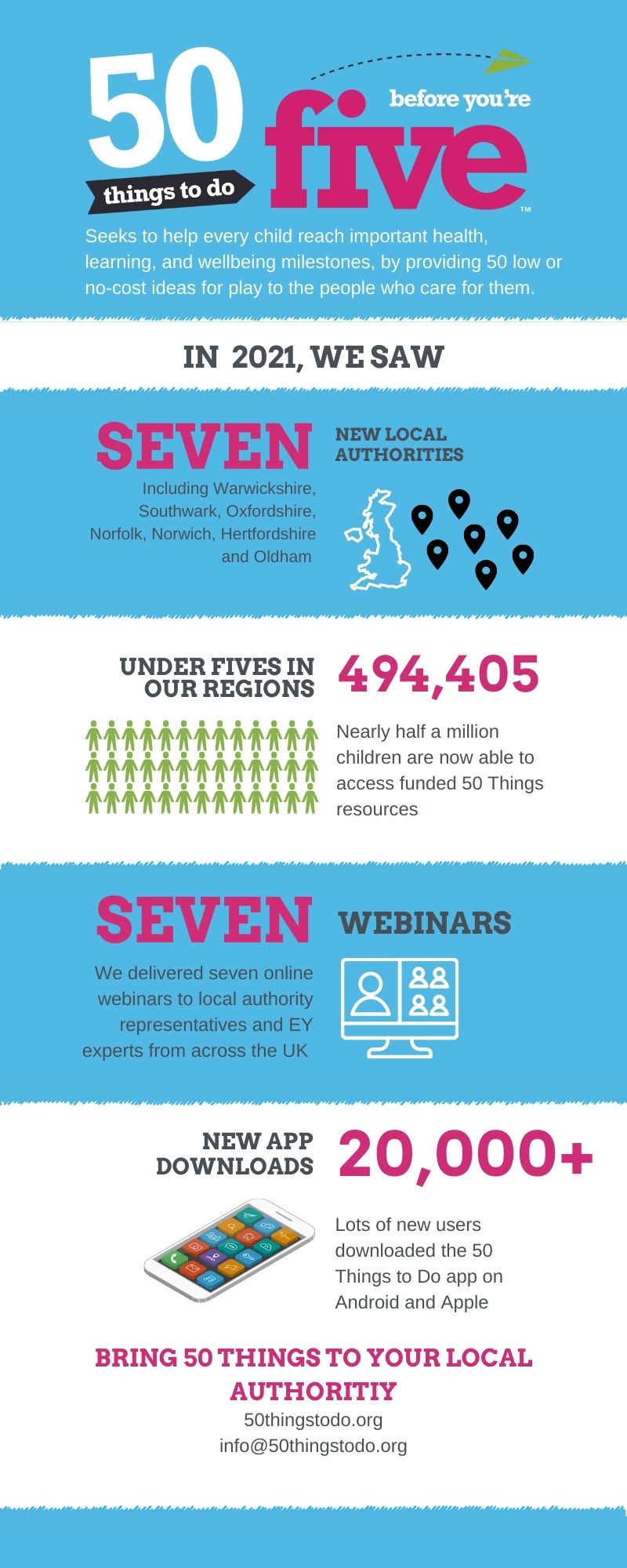 50 things to do before you're five™

Seeks to help every child reach important health, learning, and wellbeing milestones, by providing 50 low or no-cost ideas for play to the people who care for them.

IN 2021, WE SAW

SEVEN

NEW LOCAL AUTHORITIES

Including Warwickshire, Southwark, Oxfordshire, Norfolk, Norwich, Hertfordshire and Oldham

UNDER FIVES IN OUR REGIONS

494,405

Nearly half a million children are now able to access funded 50 Things resources

SEVEN

WEBINARS

We delivered seven online webinars to local authority representatives and EY experts from across the UK

NEW APP DOWNLOADS

20,000+

Lots of new users downloaded the 50 Things to Do app on Android and Apple

BRING 50 THINGS TO YOUR LOCAL AUTHORITIY

50thingstodo.org
info@50thingstodo.org